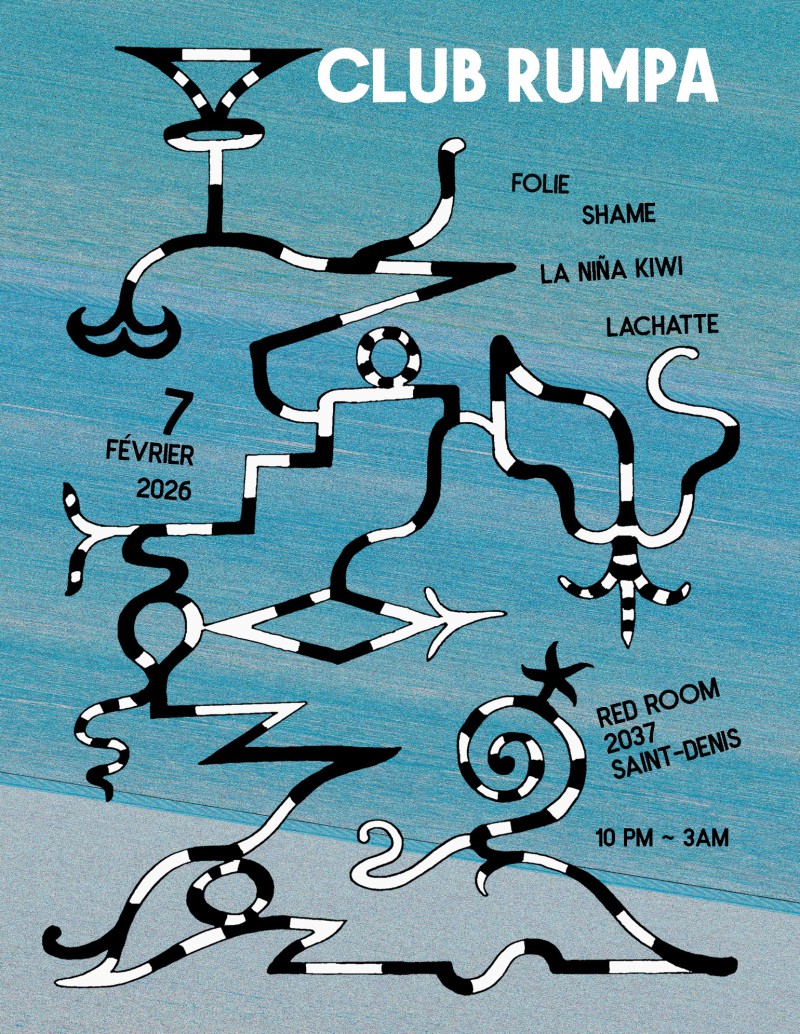 CLUB RUMPA

FOLIE

SHAME

LA NIÑA KIWI

LACHATTE

7
FÉVRIER
2026

RED ROOM
2037
SAINT-DENIS

10 PM ~ 3AM